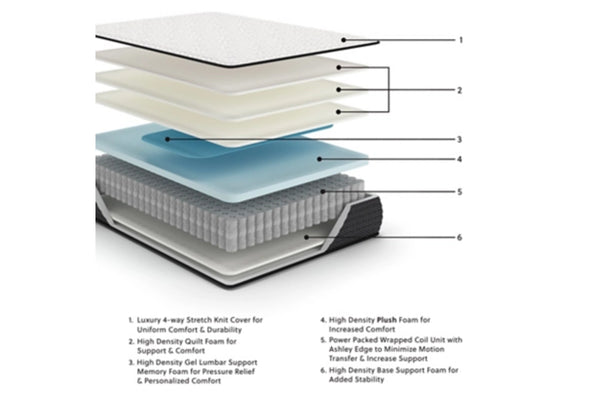 1

2

3

4

5

6

1. Luxury 4-way Stretch Knit Cover for Uniform Comfort & Durability
2. High Density Quilt Foam for Support & Comfort
3. High Density Gel Lumbar Support Memory Foam for Pressure Relief & Personalized Comfort

4. High Density Plush Foam for Increased Comfort
5. Power Packed Wrapped Coil Unit with Ashley Edge to Minimize Motion Transfer & Increase Support
6. High Density Base Support Foam for Added Stability