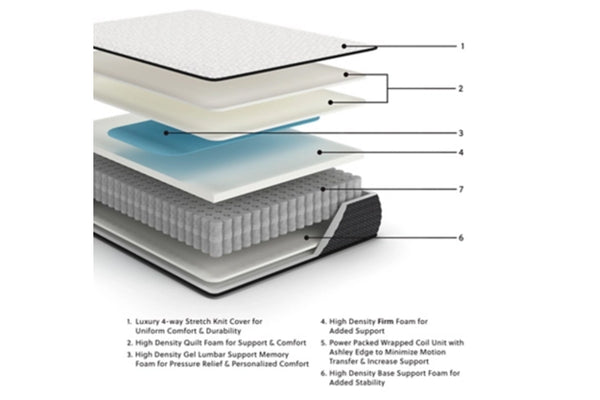 1
2
3
4
7
6

1. Luxury 4-way Stretch Knit Cover for Uniform Comfort & Durability
2. High Density Quilt Foam for Support & Comfort
3. High Density Gel Lumbar Support Memory Foam for Pressure Relief & Personalized Comfort

4. High Density Firm Foam for Added Support
5. Power Packed Wrapped Coil Unit with Ashley Edge to Minimize Motion Transfer & Increase Support
6. High Density Base Support Foam for Added Stability