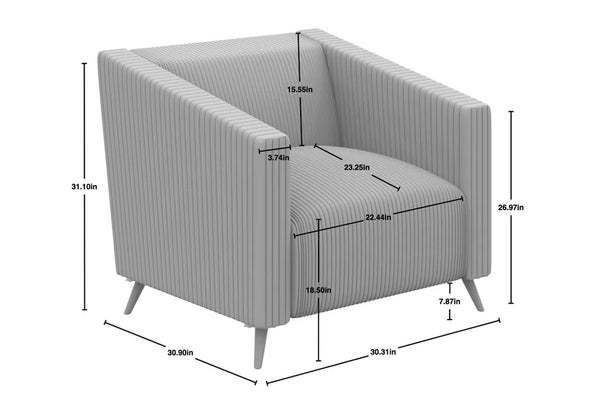 15.55in
3.74in
23.25in
31.10in
22.44in
26.97in
18.50in
7.87in
30.90in
30.31in