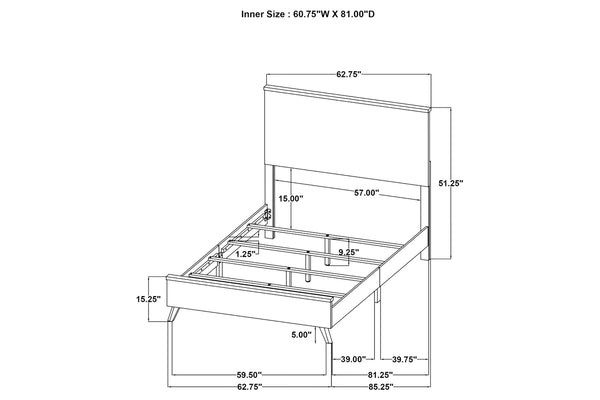 Inner Size : 60.75"W X 81.00"D

62.75"

51.25"

15.00"

57.00"

1.25"

9.25"

15.25"

5.00"

39.00"

39.75"

59.50"

81.25"

62.75"

85.25"