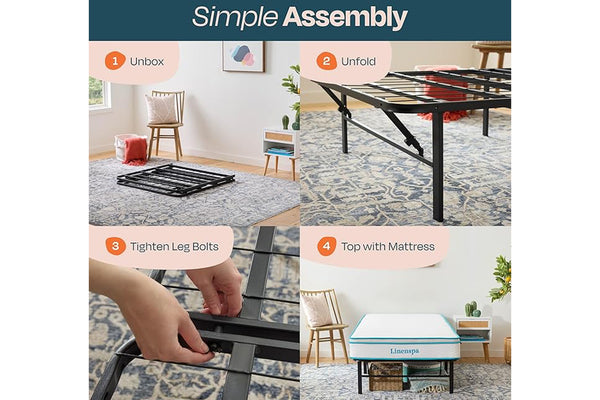 Simple Assembly

1 Unbox

2 Unfold

3 Tighten Leg Bolts

4 Top with Mattress

Linenspa